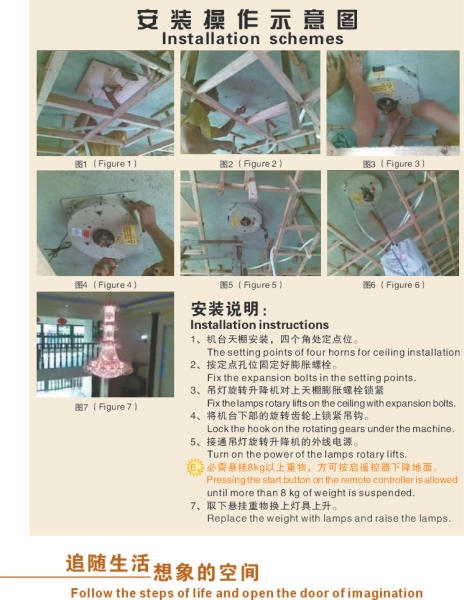 安装操作示意图
Installation schemes

图1（Figure 1）

图2（Figure 2）

图3（Figure 3）

图4（Figure 4）

图5（Figure 5）

图6（Figure 6）

图7（Figure 7）

安装说明：
Installation instructions

1、机台天棚安装，四个角处定点位。
The setting points of four horns for ceiling installation

2、按定点孔位固定好膨胀螺栓。
Fix the expansion bolts in the setting points.

3、吊灯旋转升降机对上天棚膨胀螺栓锁紧
Fix the lamps rotary lifts on the ceiling with expansion bolts.

4、将机台下部的旋转齿轮上锁紧吊钩。
Lock the hook on the rotating gears under the machine.

5、接通吊灯旋转升降机的外线电源。
Turn on the power of the lamps rotary lifts.

6、必需悬挂8kg以上重物，方可按启遥控器下降地面。
Pressing the start button on the remote controller is allowed until more than 8 kg of weight is suspended.

7、取下悬挂重物换上灯具上升。
Replace the weight with lamps and raise the lamps.

追随生活想象的空间
Follow the steps of life and open the door of imagination